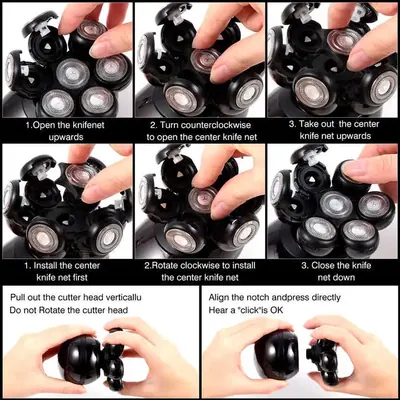 1.Open the knifenet upwards

2. Turn counterclockwise to open the center knife net

3. Take out the center knife net upwards

1. Install the center knife net first

2.Rotate clockwise to install the center knife net

3. Close the knife net down

Pull out the cutter head verticallu
Do not Rotate the cutter head

Align the notch andpress directly
Hear a "click"is OK