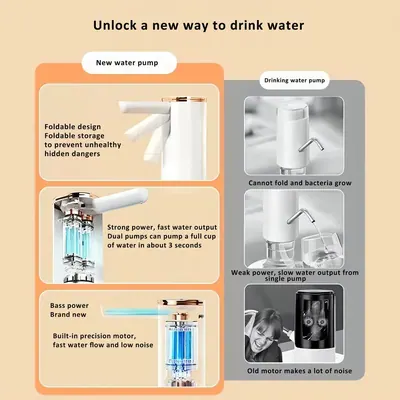 Unlock a new way to drink water

New water pump

Foldable design
Foldable storage
to prevent unhealthy
hidden dangers

Strong power, fast water output
Dual pumps can pump a full cup of water in about 3 seconds

Bass power
Brand new

Built-in precision motor,
fast water flow and low noise

Drinking water pump

Cannot fold and bacteria grow

Weak power, slow water output from single pump

Old motor makes a lot of noise