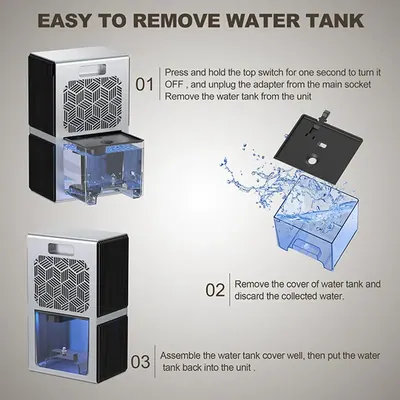 EASY TO REMOVE WATER TANK

01 Press and hold the top switch for one second to turn it OFF , and unplug the adapter from the main socket Remove the water tank from the unit

02 Remove the cover of water tank and discard the collected water.

03 Assemble the water tank cover well, then put the water tank back into the unit .