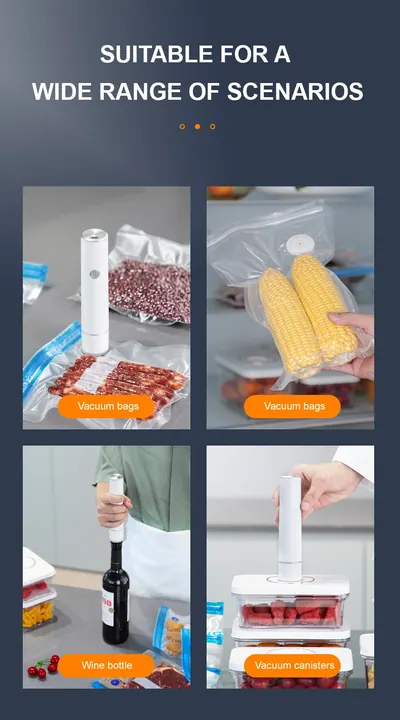 SUITABLE FOR A
WIDE RANGE OF SCENARIOS

Vacuum bags

Vacuum bags

Wine bottle

Vacuum canisters