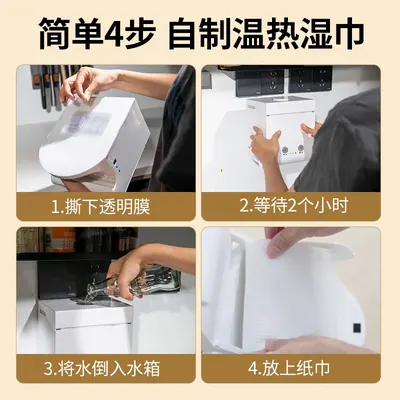 简单4步 自制温热湿巾

1.撕下透明膜

2.等待2个小时

3.将水倒入水箱

4.放上纸巾