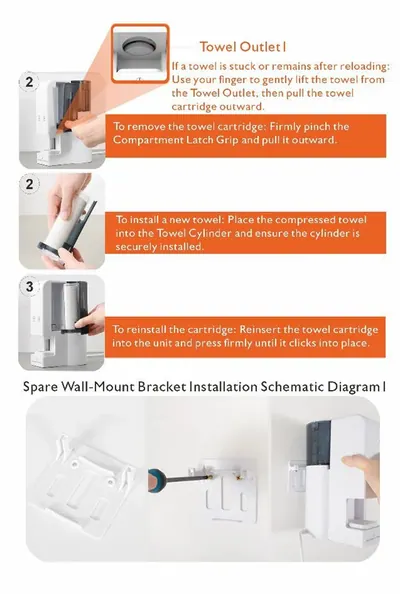 Towel Outlet I

If a towel is stuck or remains after reloading: Use your finger to gently lift the towel from the Towel Outlet, then pull the towel cartridge outward.

2

To remove the towel cartridge: Firmly pinch the Compartment Latch Grip and pull it outward.

2

To install a new towel: Place the compressed towel into the Towel Cylinder and ensure the cylinder is securely installed.

3

To reinstall the cartridge: Reinsert the towel cartridge into the unit and press firmly until it clicks into place.

Spare Wall-Mount Bracket Installation Schematic Diagram I