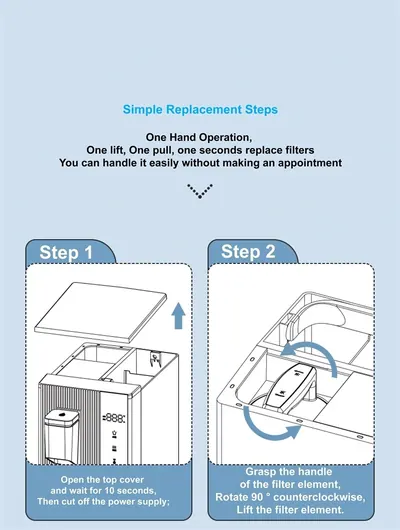 Simple Replacement Steps

One Hand Operation,
One lift, One pull, one seconds replace filters
You can handle it easily without making an appointment

Step 1

Open the top cover and wait for 10 seconds, Then cut off the power supply;

Step 2

Grasp the handle of the filter element, Rotate 90 ° counterclockwise, Lift the filter element.